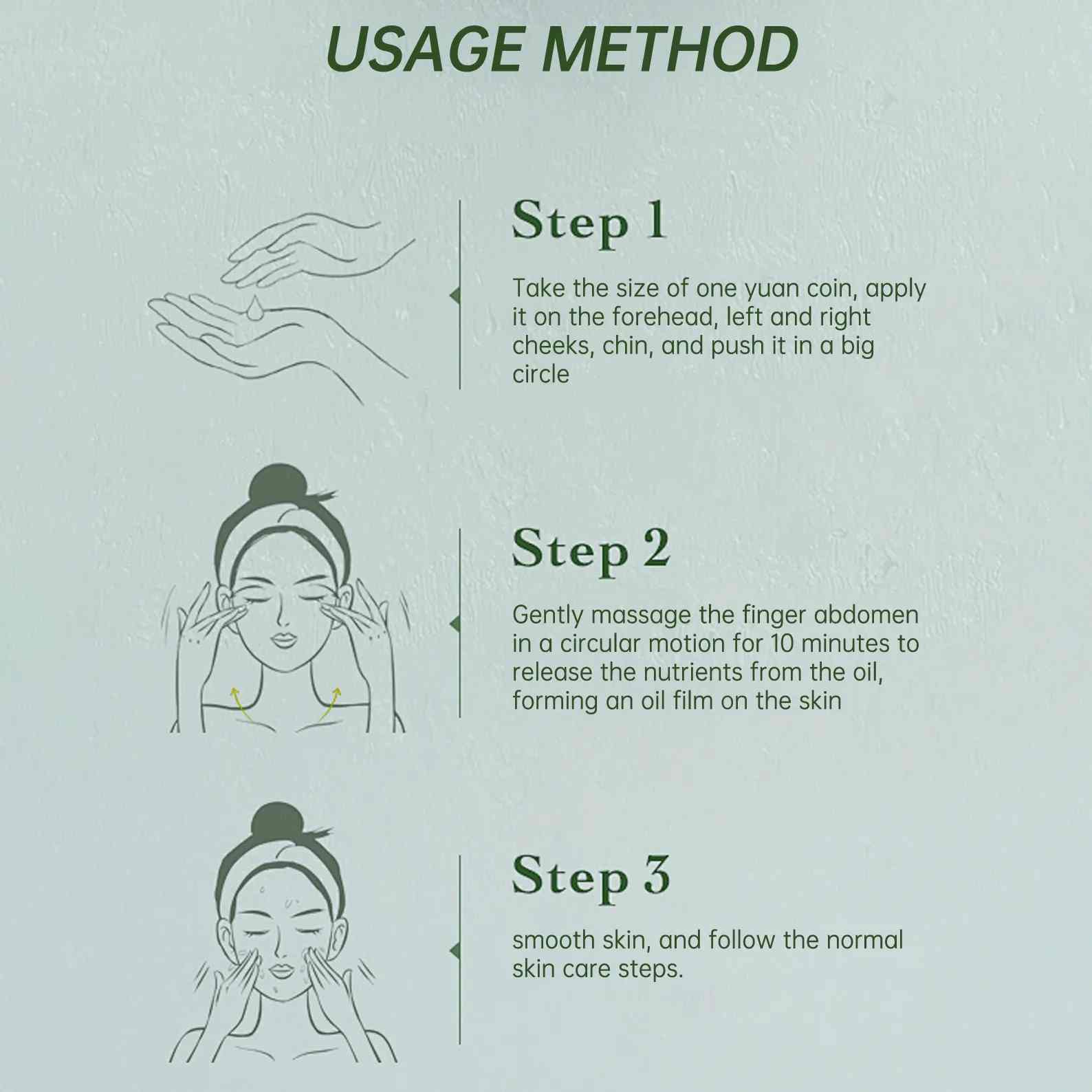 USAGE METHOD

Step 1

Take the size of one yuan coin, apply it on the forehead, left and right cheeks, chin, and push it in a big circle

Step 2

Gently massage the finger abdomen in a circular motion for 10 minutes to release the nutrients from the oil, forming an oil film on the skin

Step 3

smooth skin, and follow the normal skin care steps.